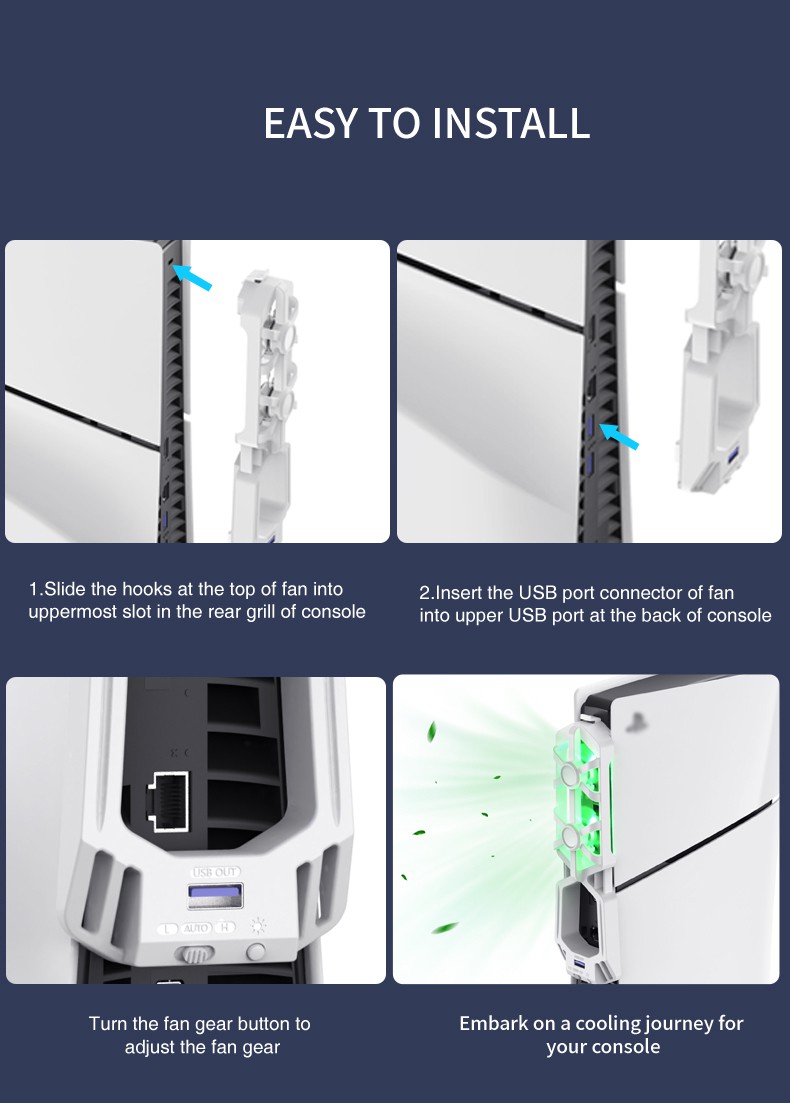 EASY TO INSTALL

1.Slide the hooks at the top of fan into uppermost slot in the rear grill of console

2.Insert the USB port connector of fan into upper USB port at the back of console

USB OUT

L AUTO H

Turn the fan gear button to adjust the fan gear

Embark on a cooling journey for your console