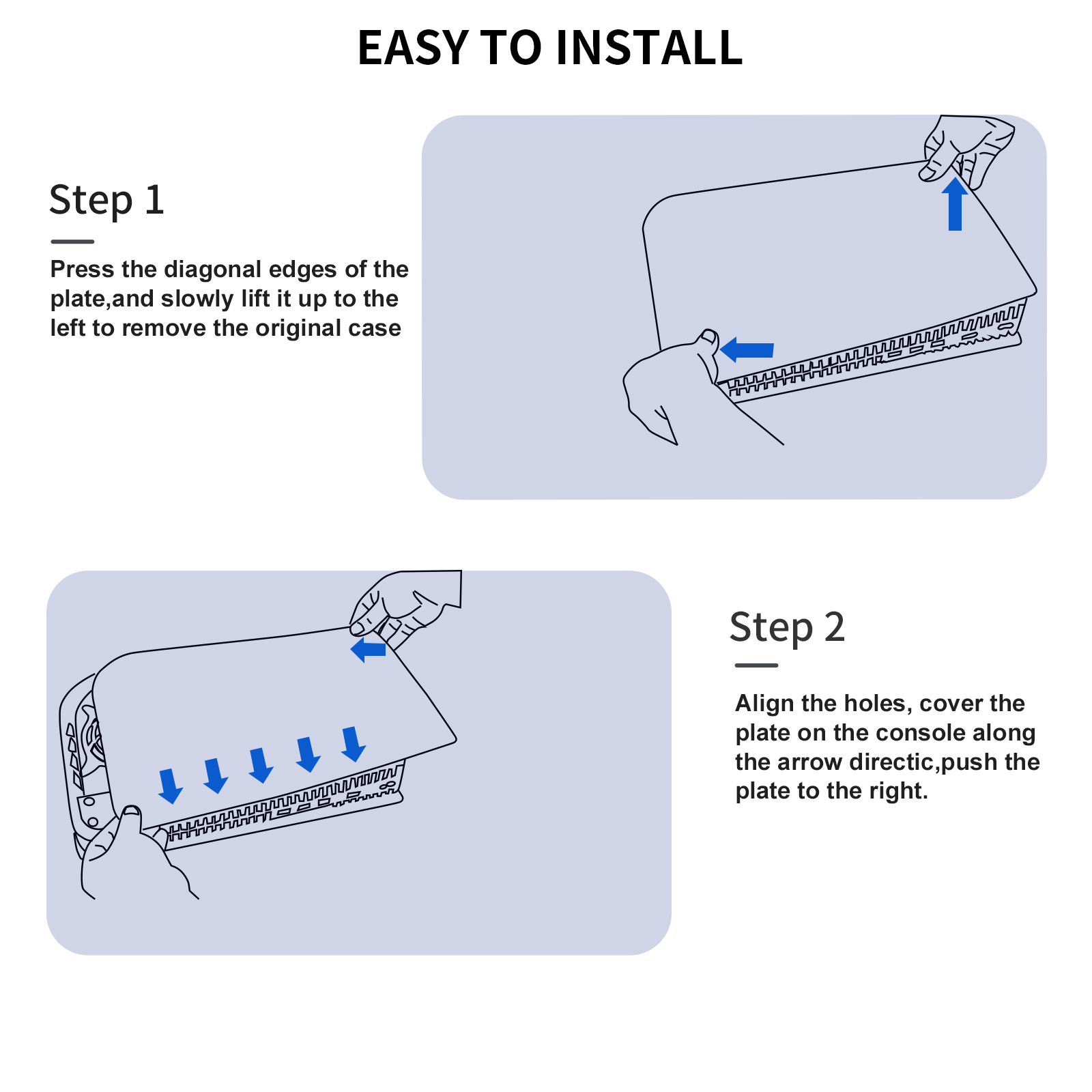 EASY TO INSTALL

Step 1

Press the diagonal edges of the plate,and slowly lift it up to the left to remove the original case

Step 2

Align the holes, cover the plate on the console along the arrow directic,push the plate to the right.